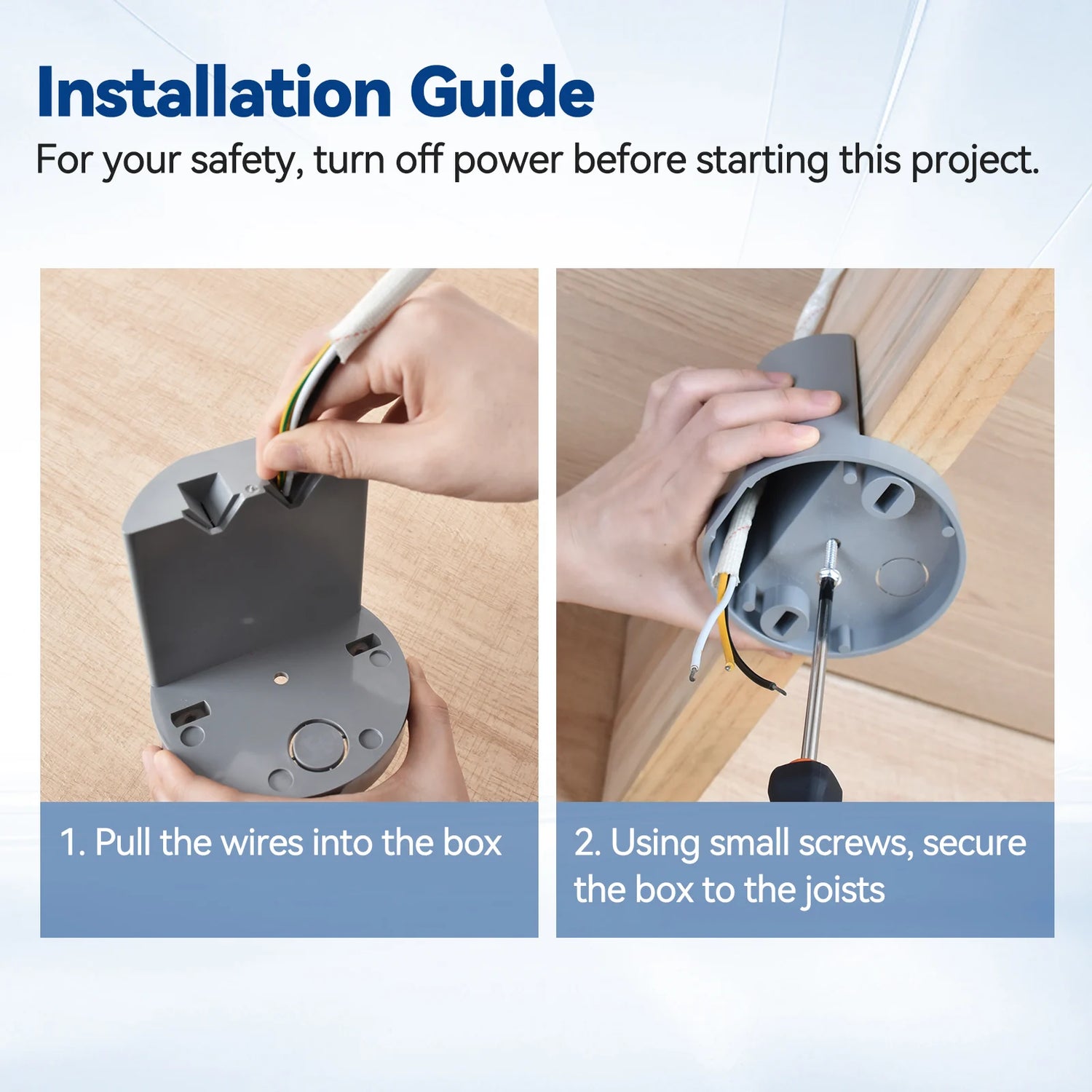 Installation Guide

For your safety, turn off power before starting this project.

1. Pull the wires into the box

2. Using small screws, secure the box to the joists