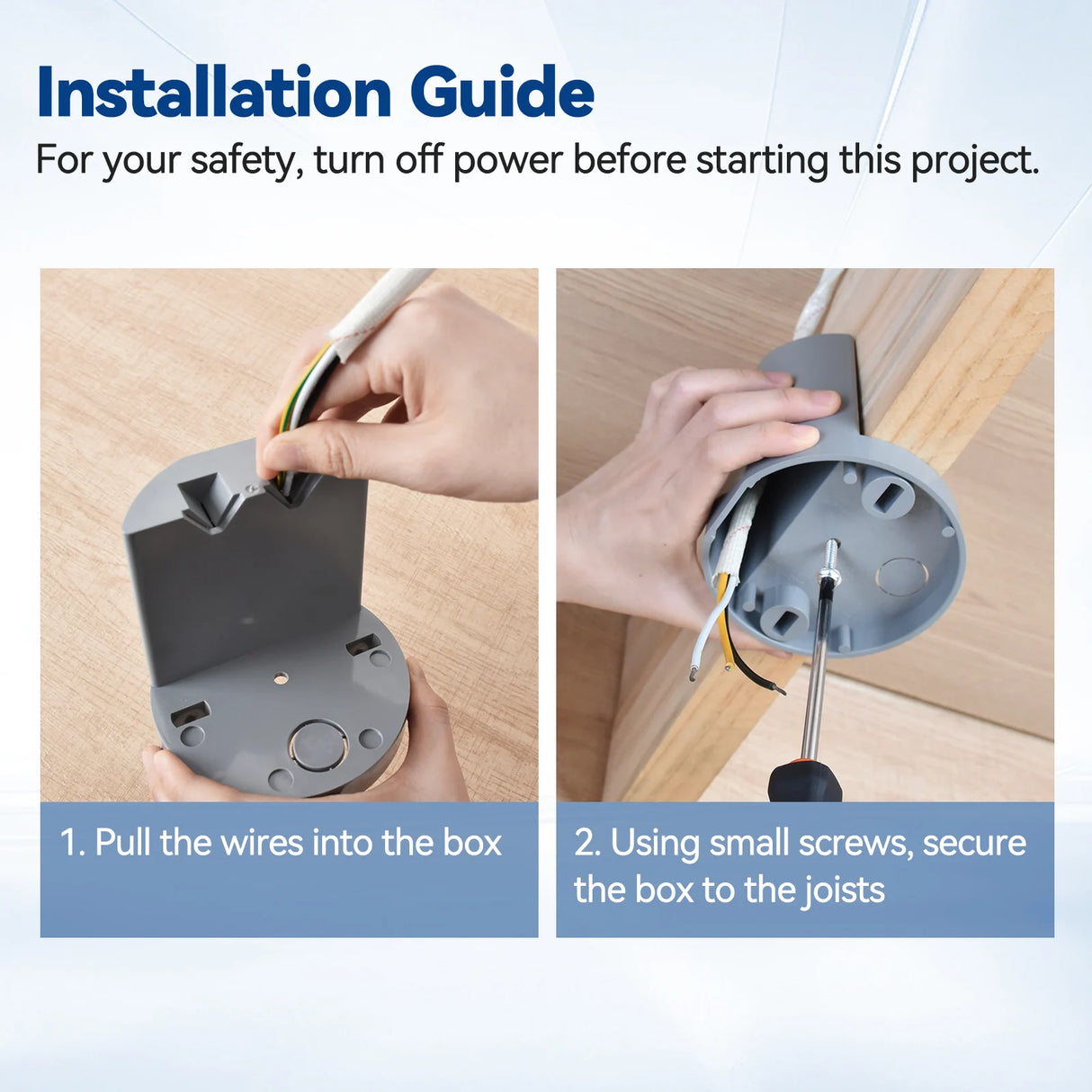 Installation Guide
For your safety, turn off power before starting this project.

1. Pull the wires into the box

2. Using small screws, secure the box to the joists