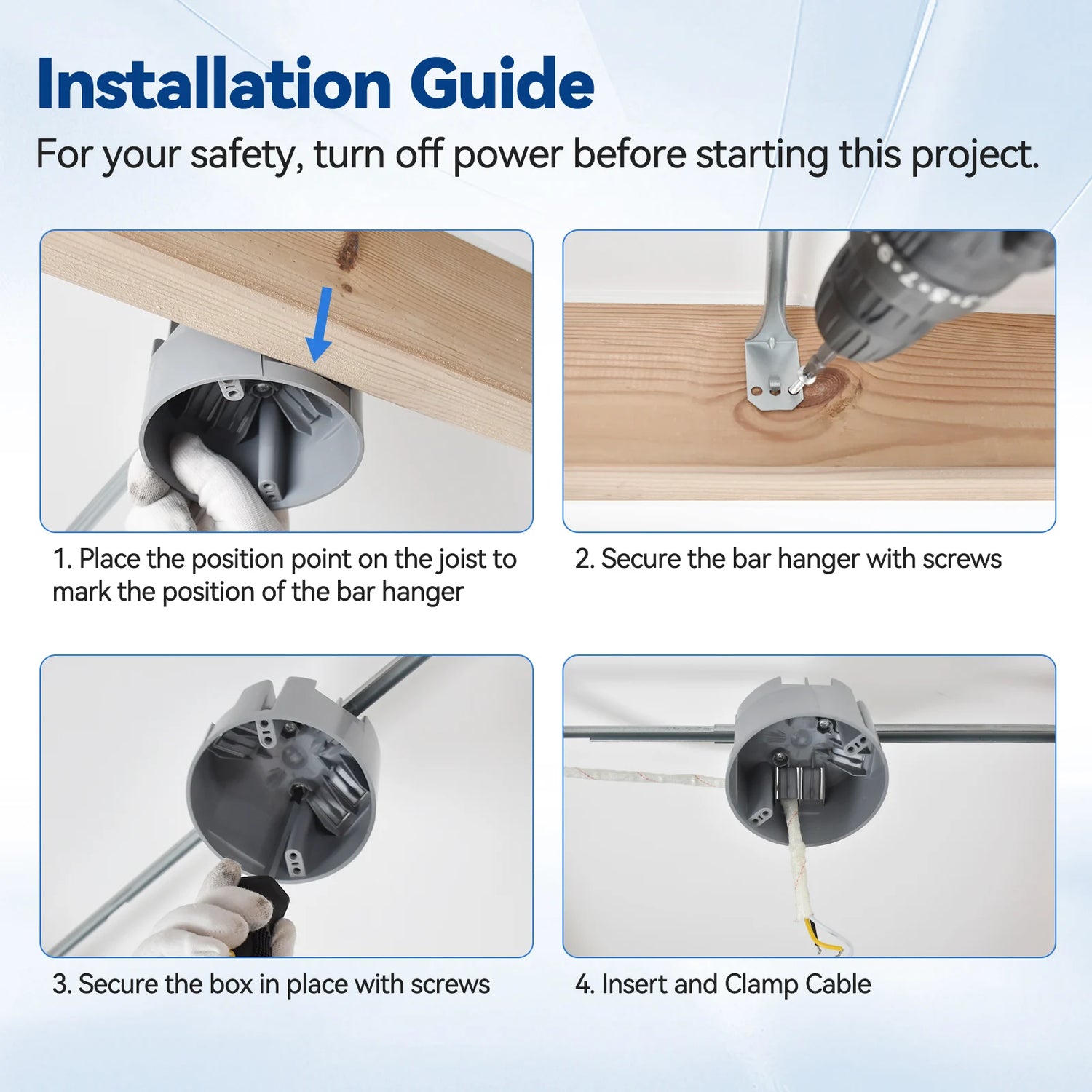 Installation Guide

For your safety, turn off power before starting this project.

1. Place the position point on the joist to mark the position of the bar hanger

2. Secure the bar hanger with screws

3. Secure the box in place with screws

4. Insert and Clamp Cable