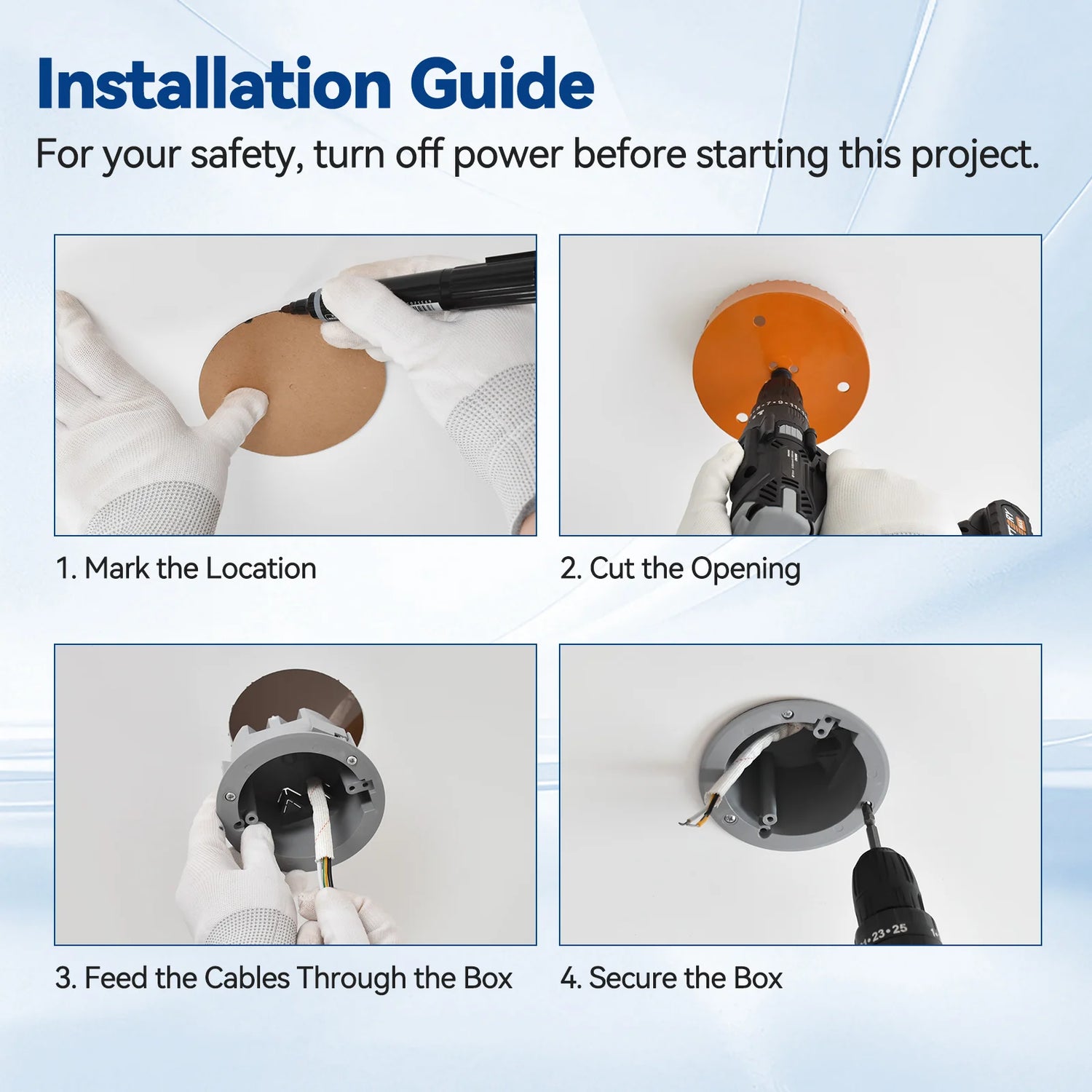 Installation Guide

For your safety, turn off power before starting this project.

1. Mark the Location

2. Cut the Opening

3. Feed the Cables Through the Box

4. Secure the Box