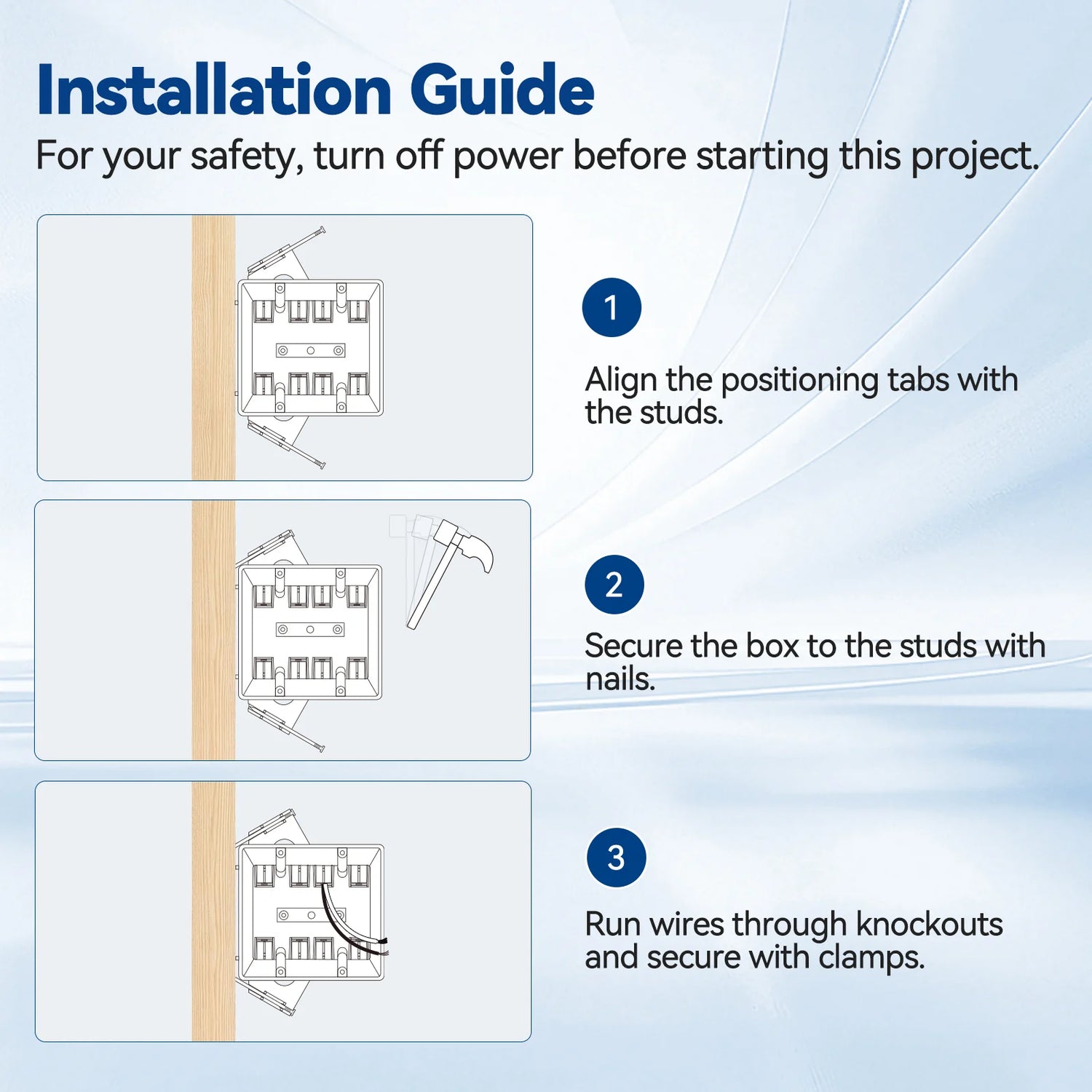 Installation Guide

For your safety, turn off power before starting this project.

1

Align the positioning tabs with the studs.

2

Secure the box to the studs with nails.

3

Run wires through knockouts and secure with clamps.