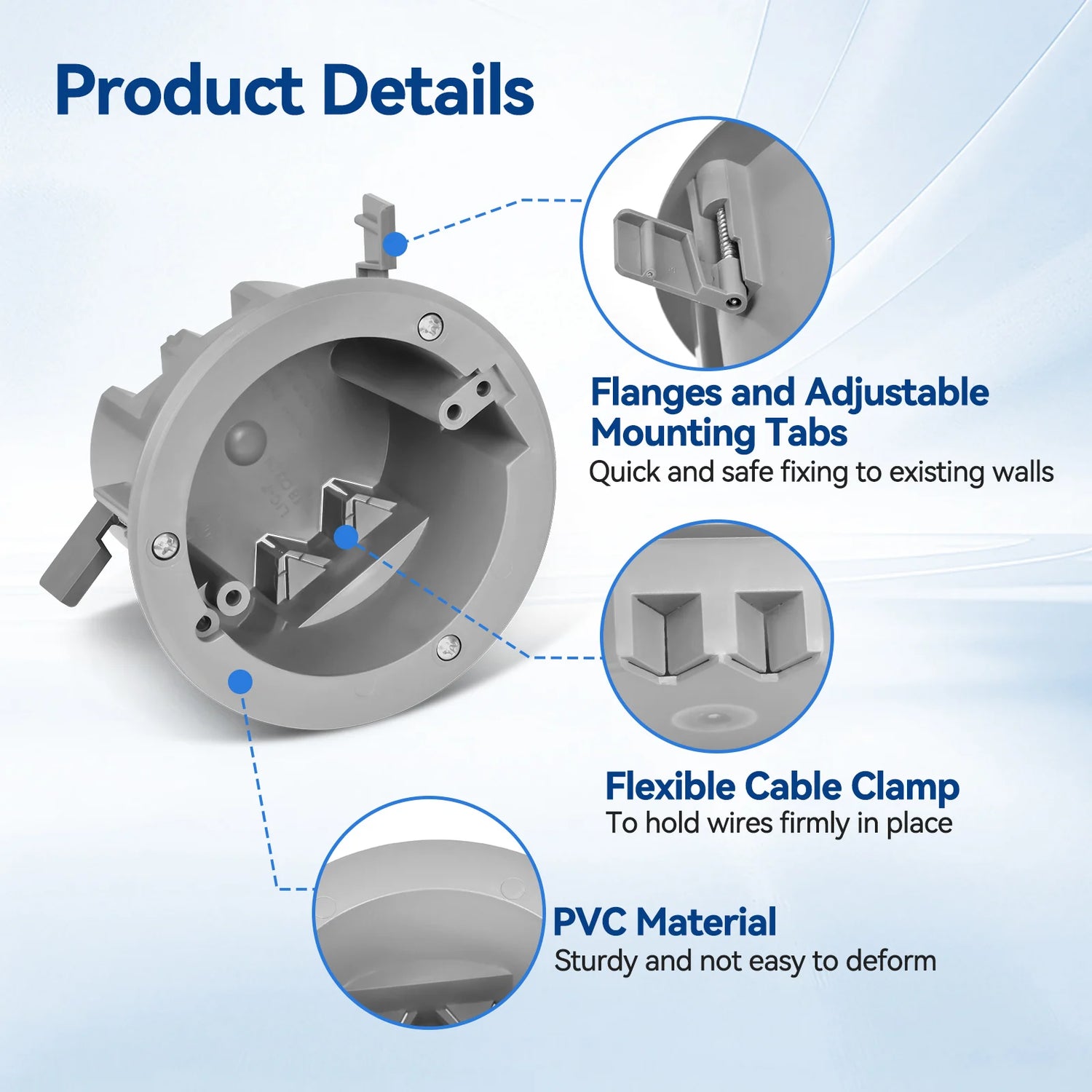 Product Details

Flanges and Adjustable Mounting Tabs
Quick and safe fixing to existing walls

Flexible Cable Clamp
To hold wires firmly in place

PVC Material
Sturdy and not easy to deform