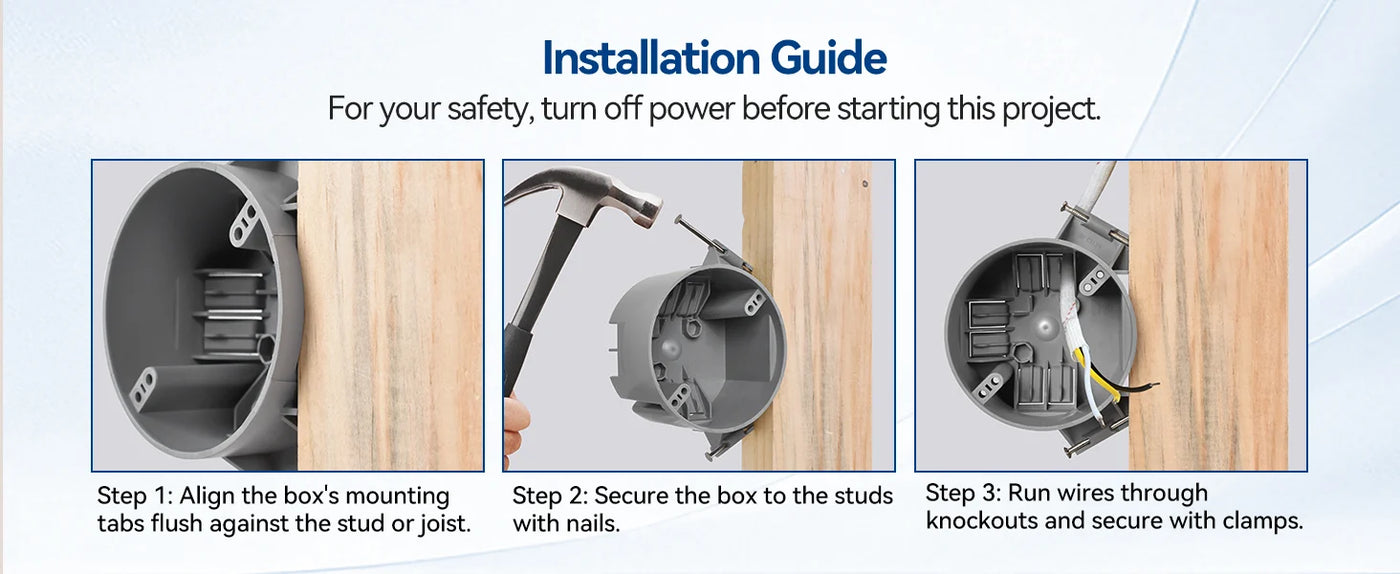 Installation Guide

For your safety, turn off power before starting this project.

Step 1: Align the box's mounting tabs flush against the stud or joist.

Step 2: Secure the box to the studs with nails.

Step 3: Run wires through knockouts and secure with clamps.