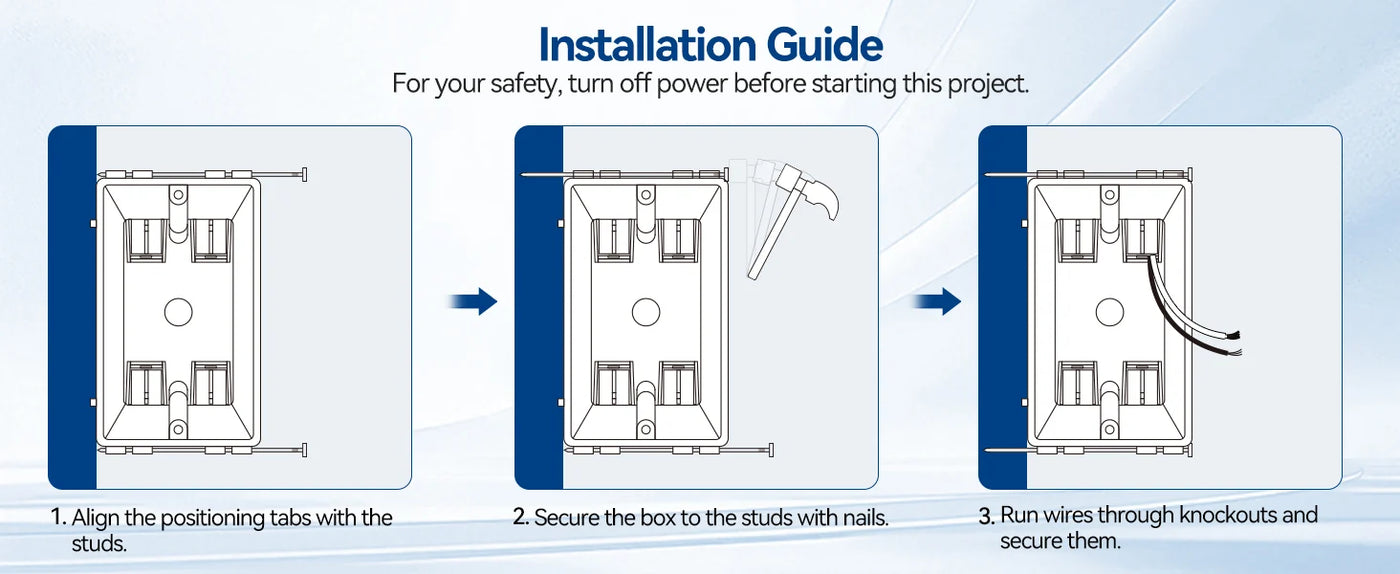 Installation Guide

For your safety, turn off power before starting this project.

1. Align the positioning tabs with the studs.

2. Secure the box to the studs with nails.

3. Run wires through knockouts and secure them.