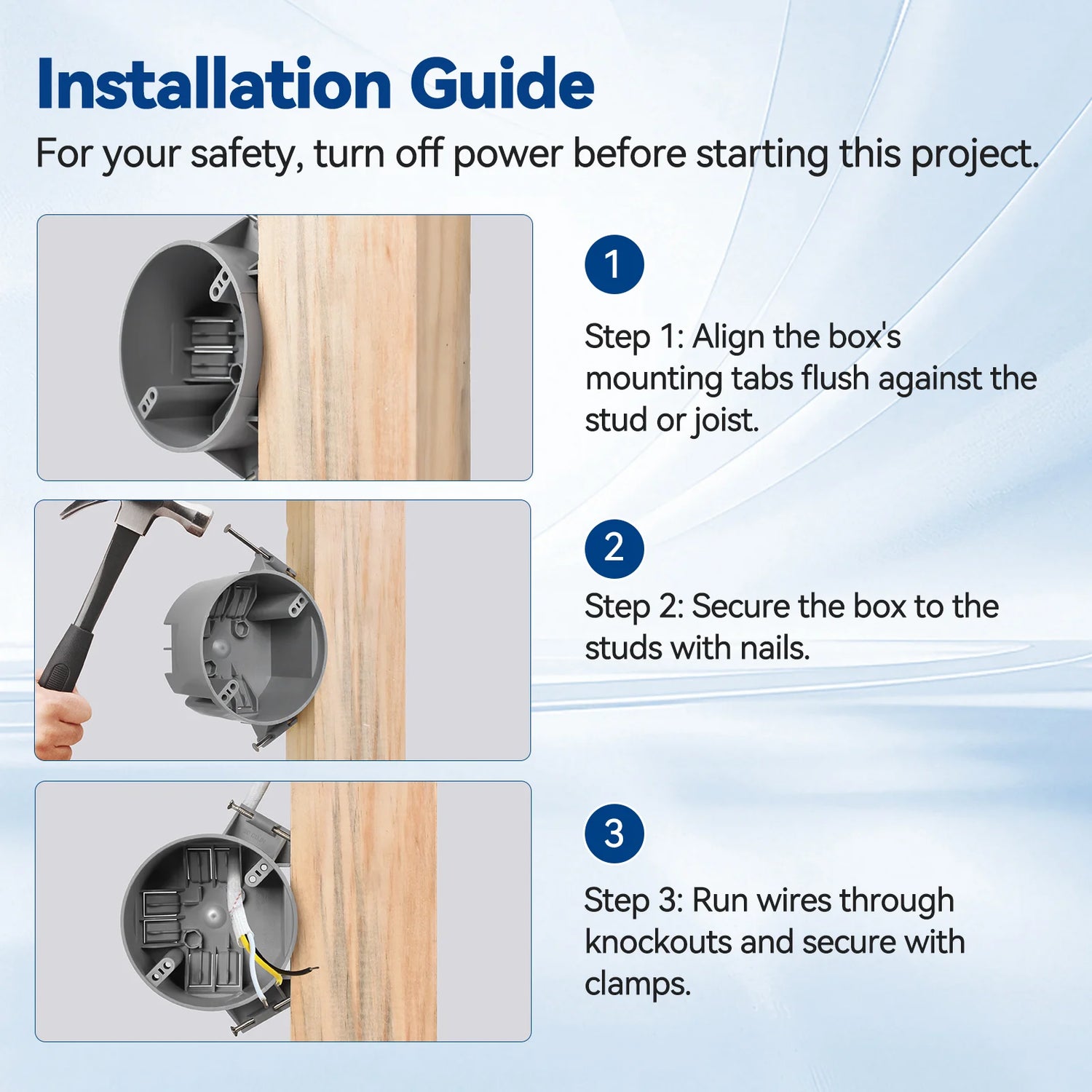 Installation Guide

For your safety, turn off power before starting this project.

1

Step 1: Align the box's mounting tabs flush against the stud or joist.

2

Step 2: Secure the box to the studs with nails.

3

Step 3: Run wires through knockouts and secure with clamps.