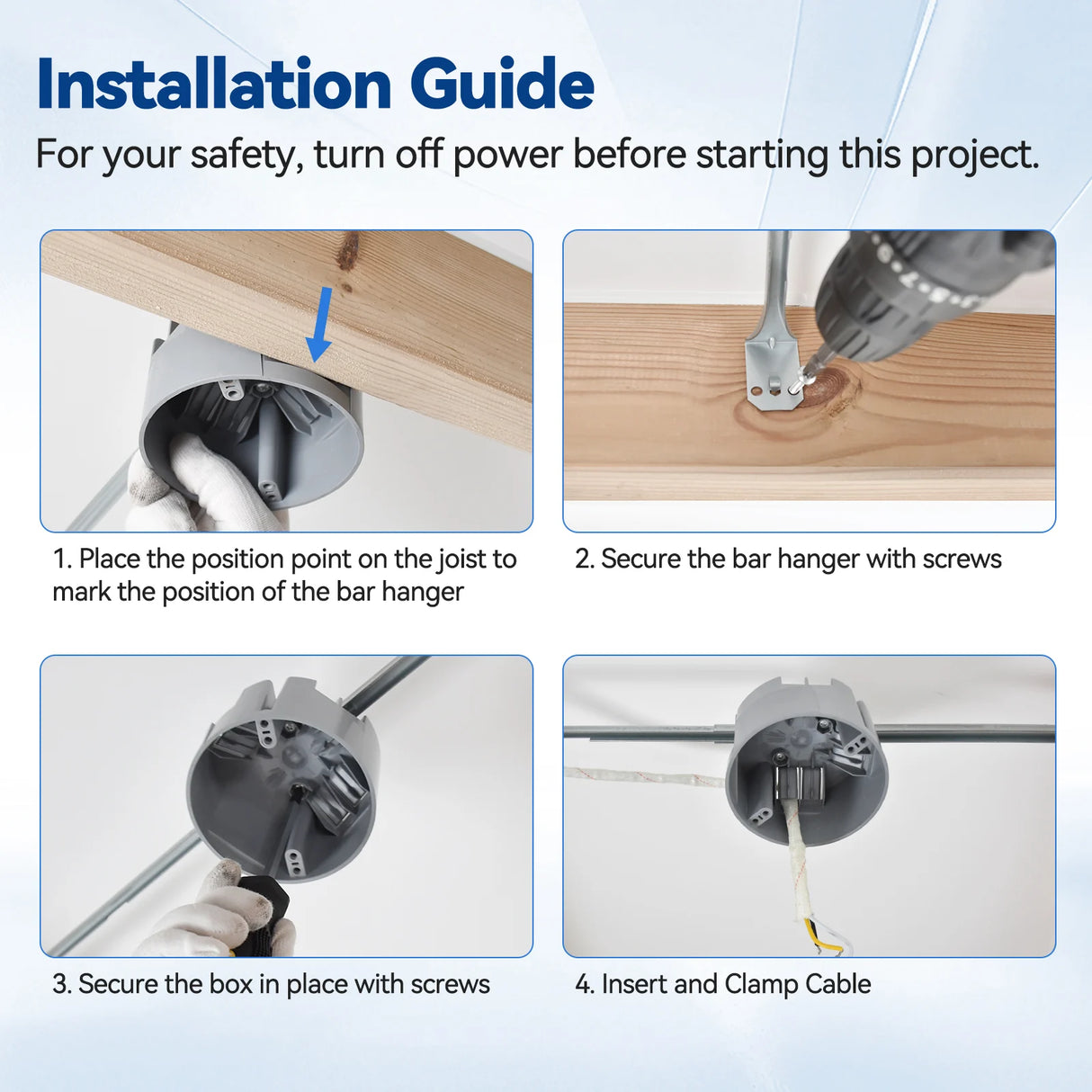 Installation Guide
For your safety, turn off power before starting this project.

1. Place the position point on the joist to mark the position of the bar hanger

2. Secure the bar hanger with screws

3. Secure the box in place with screws

4. Insert and Clamp Cable