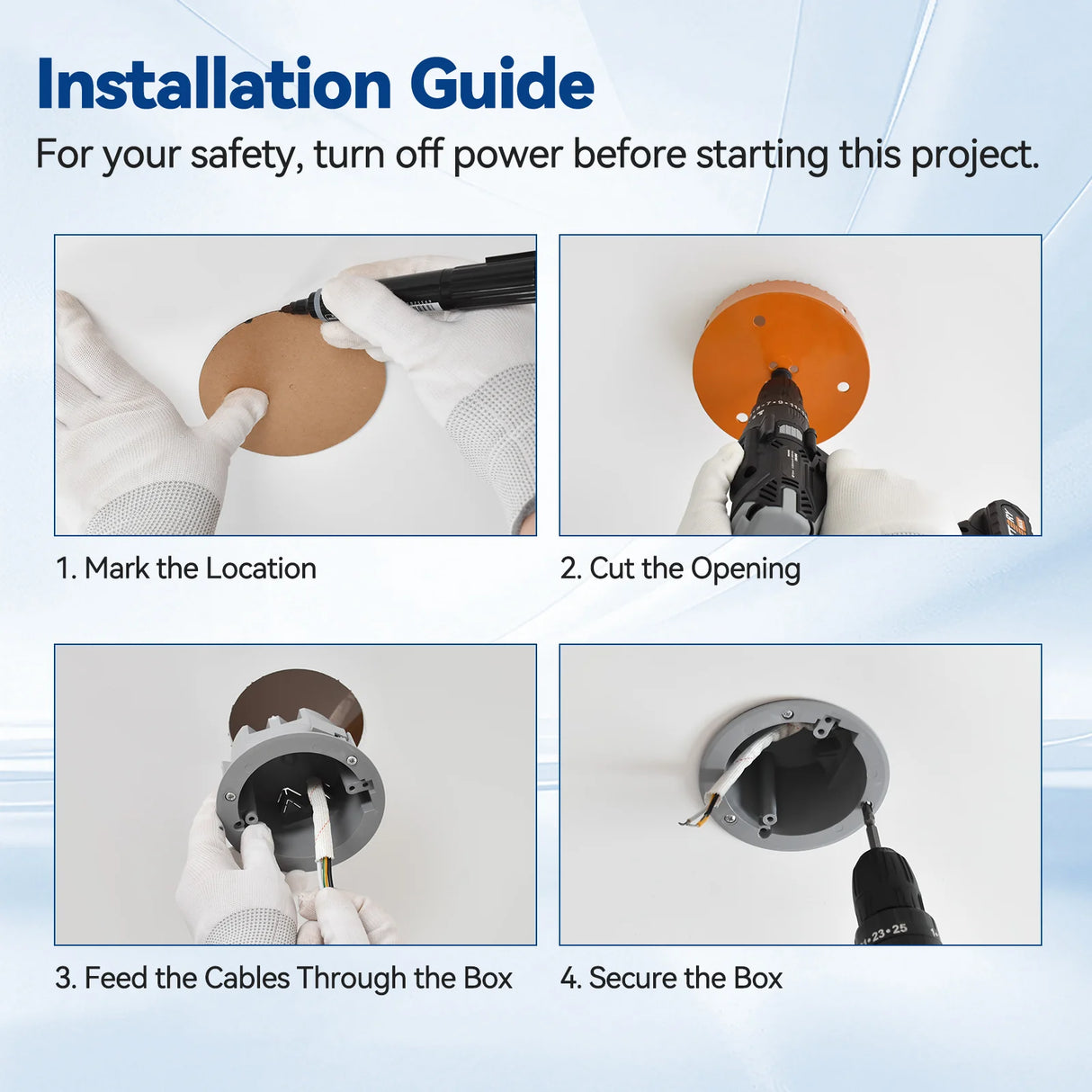 Installation Guide

For your safety, turn off power before starting this project.

1. Mark the Location

2. Cut the Opening

3. Feed the Cables Through the Box

4. Secure the Box