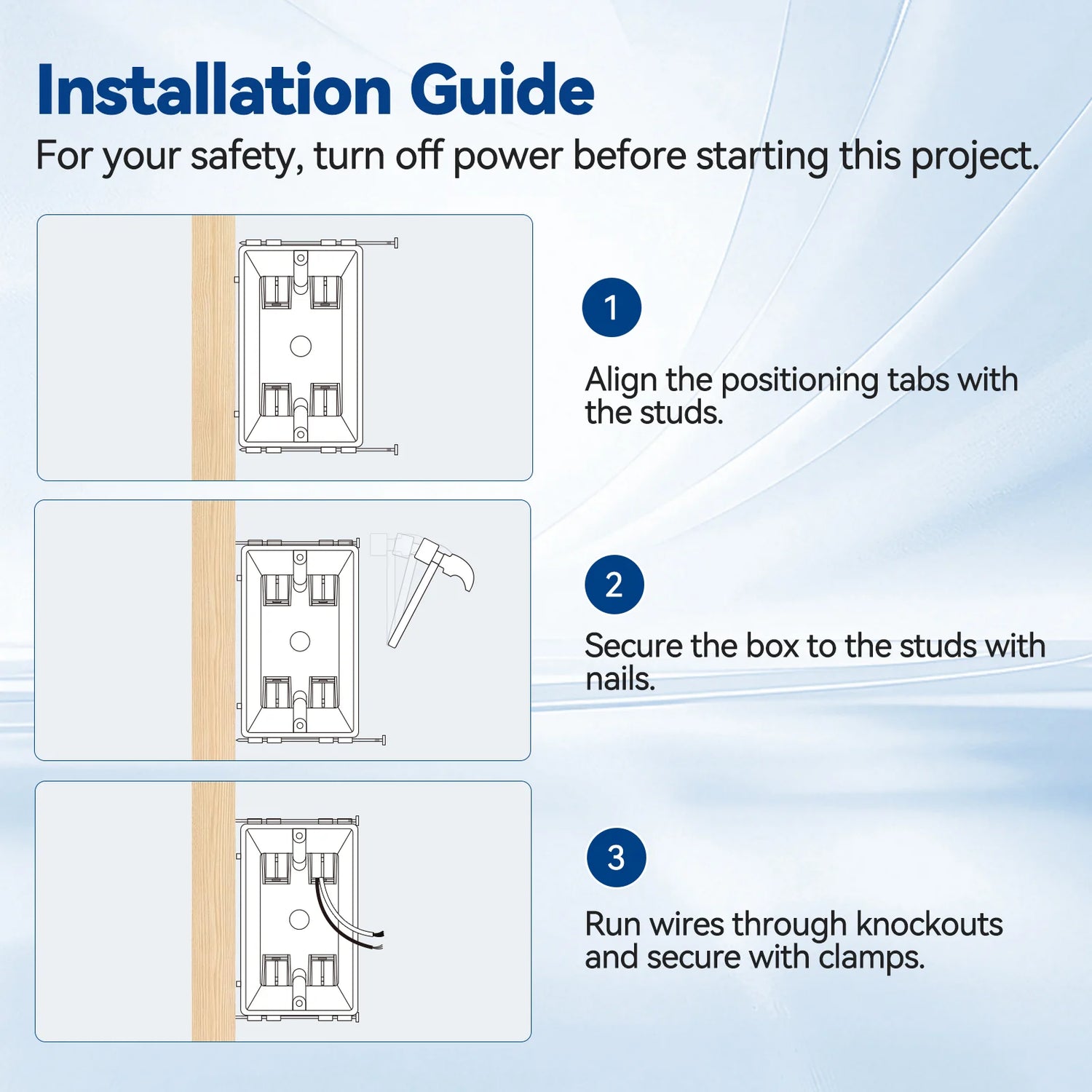 Installation Guide

For your safety, turn off power before starting this project.

1

Align the positioning tabs with the studs.

2

Secure the box to the studs with nails.

3

Run wires through knockouts and secure with clamps.