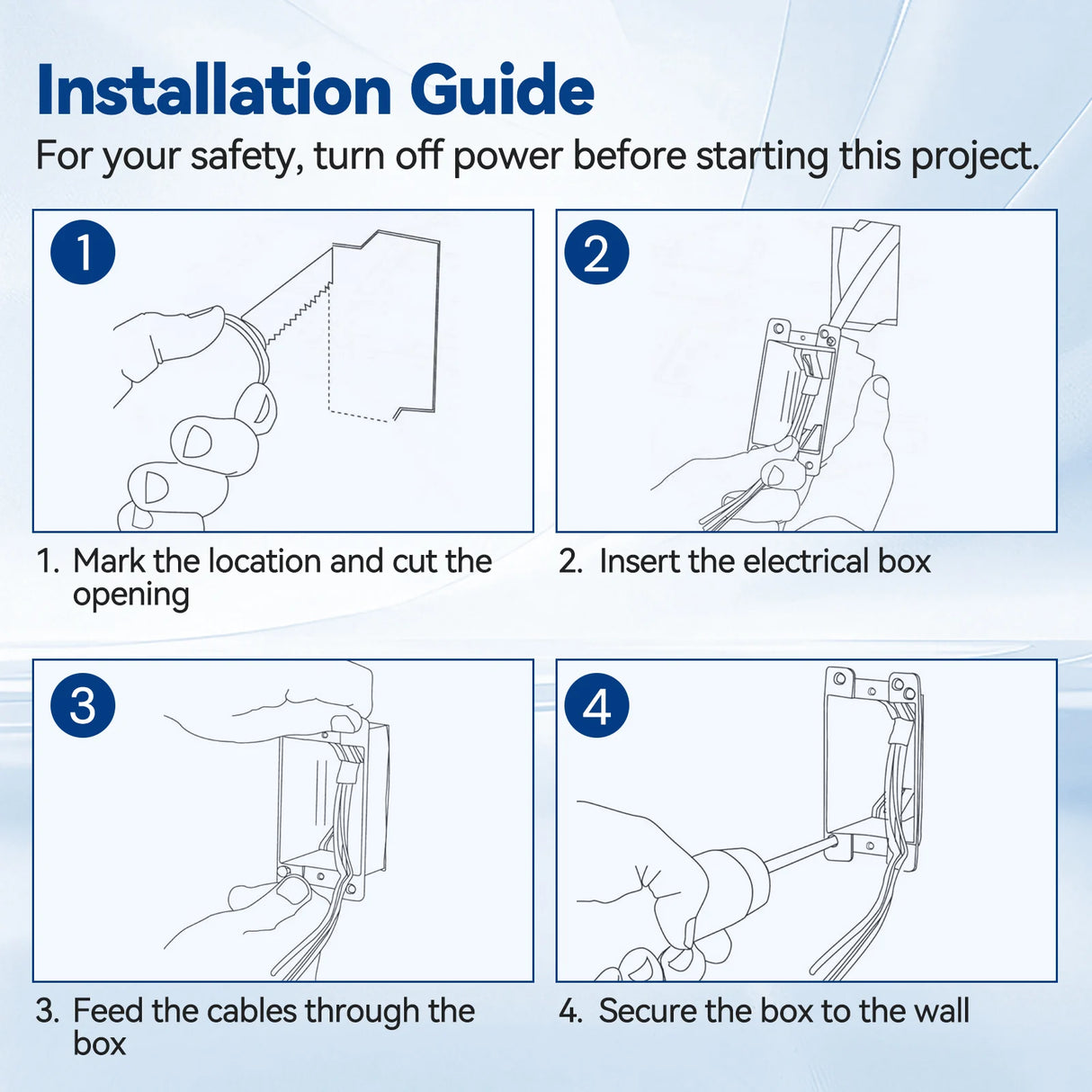 Installation Guide

For your safety, turn off power before starting this project.

1

1. Mark the location and cut the opening

2

2. Insert the electrical box

3

3. Feed the cables through the box

4

4. Secure the box to the wall