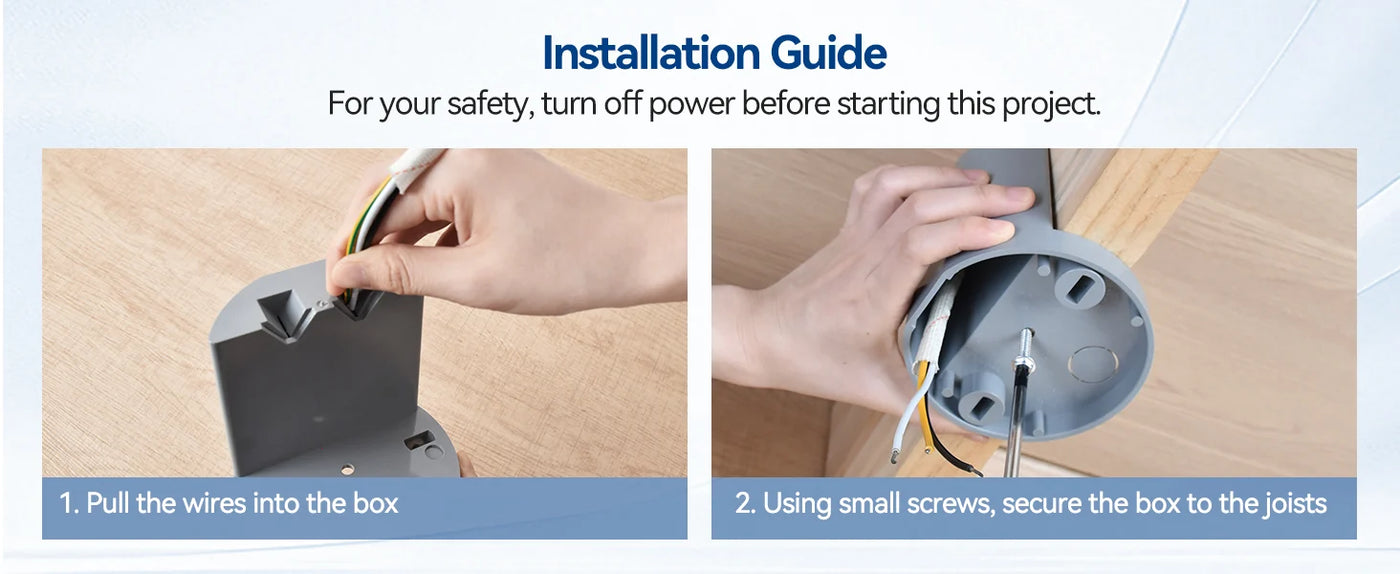 Installation Guide

For your safety, turn off power before starting this project.

1. Pull the wires into the box

2. Using small screws, secure the box to the joists