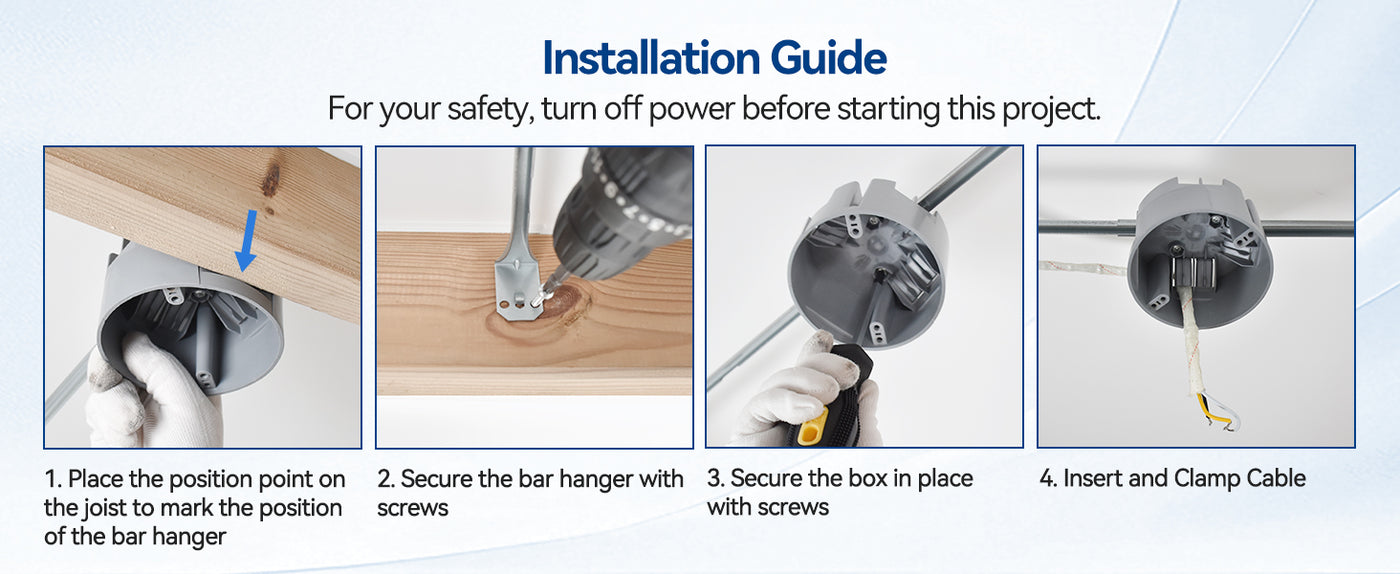 Installation Guide

For your safety, turn off power before starting this project.

1. Place the position point on the joist to mark the position of the bar hanger

2. Secure the bar hanger with screws

3. Secure the box in place with screws

4. Insert and Clamp Cable