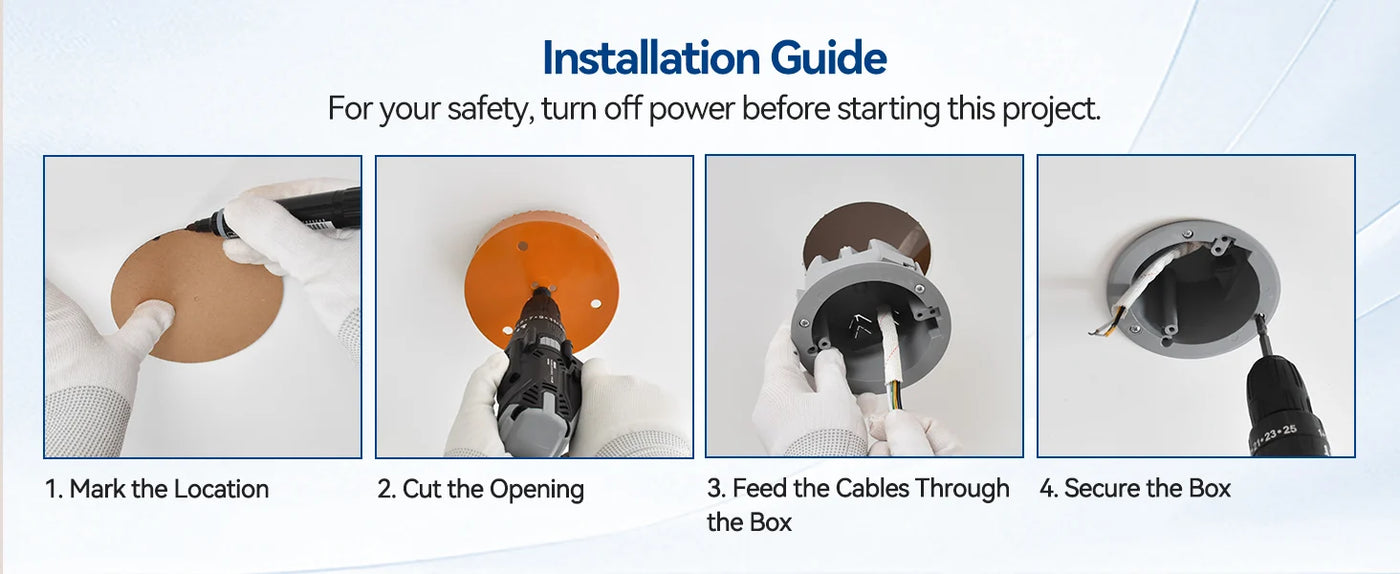 Installation Guide
For your safety, turn off power before starting this project.

21·23·25

1. Mark the Location

2. Cut the Opening

3. Feed the Cables Through the Box

4. Secure the Box