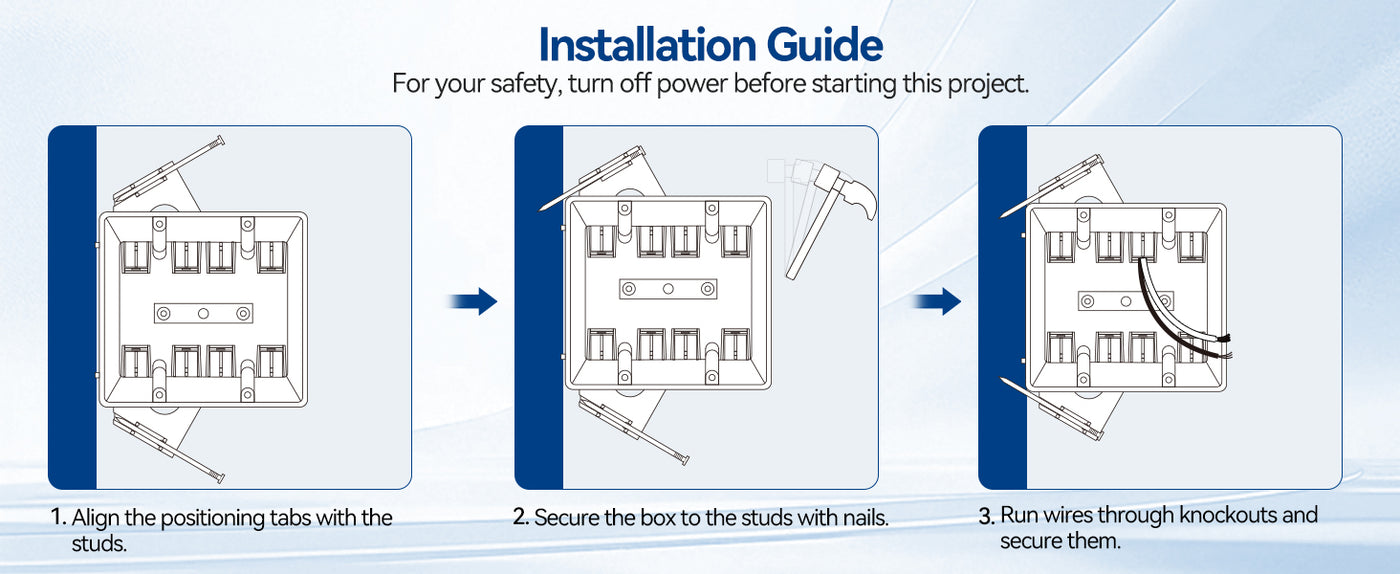 Installation Guide
For your safety, turn off power before starting this project.

1. Align the positioning tabs with the studs.

2. Secure the box to the studs with nails.

3. Run wires through knockouts and secure them.