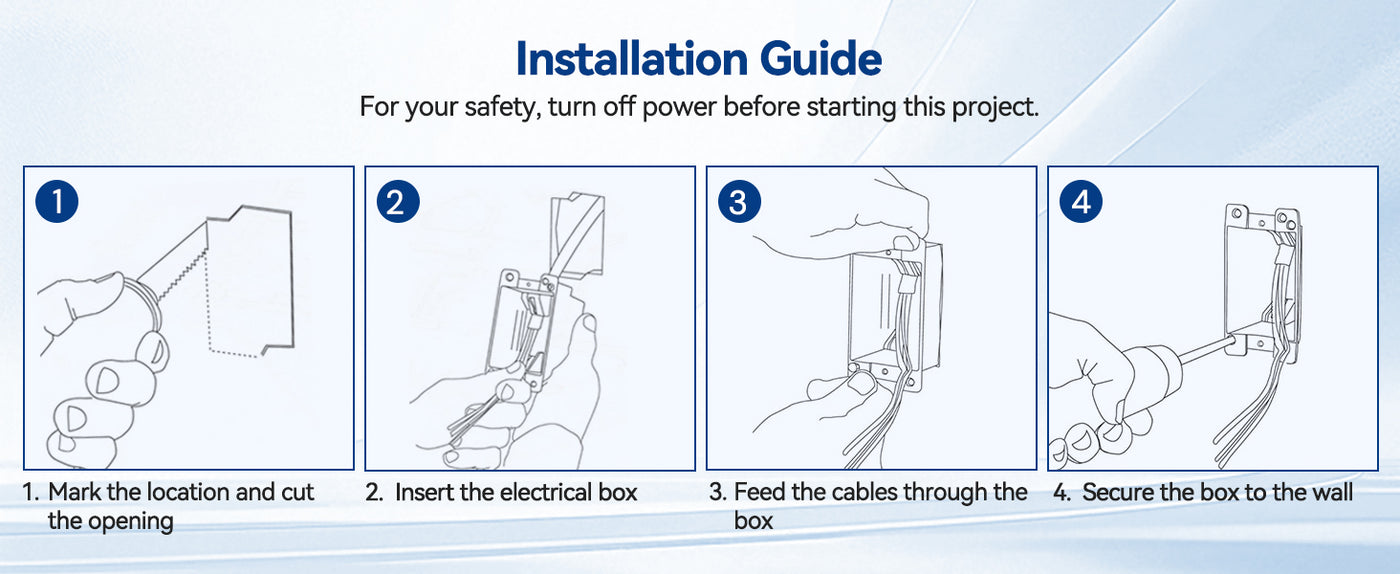 Installation Guide
For your safety, turn off power before starting this project.

1

2

3

4

1. Mark the location and cut the opening

2. Insert the electrical box

3. Feed the cables through the box

4. Secure the box to the wall